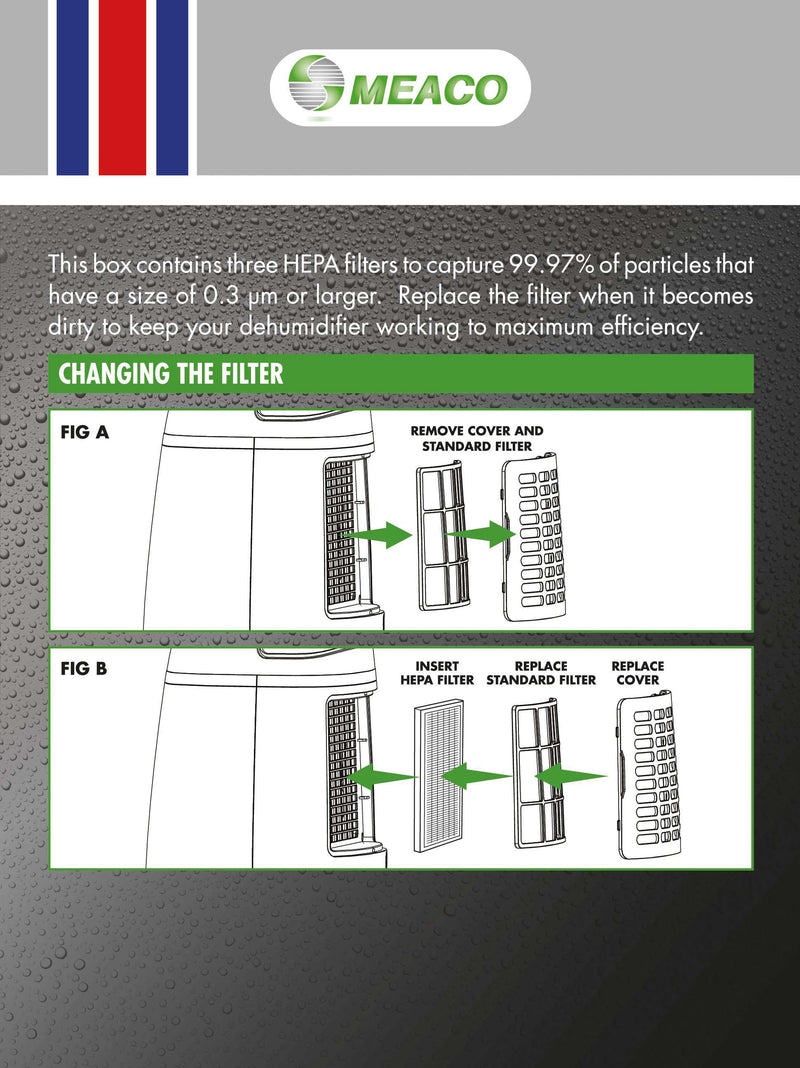 MEACO

This box contains three HEPA filters to capture 99.97% of particles that have a size of 0.3 μm or larger. Replace the filter when it becomes dirty to keep your dehumidifier working to maximum efficiency.

CHANGING THE FILTER

FIG A

REMOVE COVER AND STANDARD FILTER

FIG B

INSERT HEPA FILTER

REPLACE STANDARD FILTER

REPLACE COVER