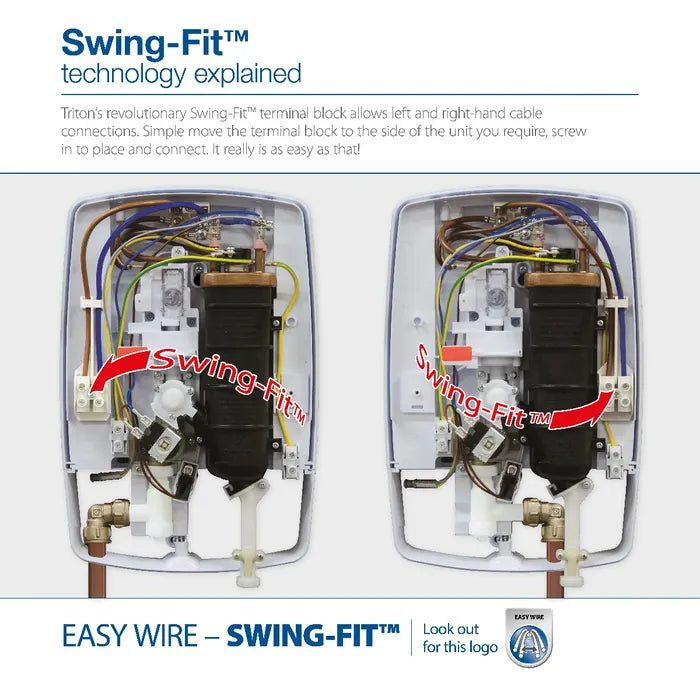 Swing-Fit™
technology explained

Triton's revolutionary Swing-Fit™ terminal block allows left and right-hand cable connections. Simple move the terminal block to the side of the unit you require, screw in to place and connect. It really is as easy as that!

Swing-Fit™

Swing-Fit™

EASY WIRE – SWING-FIT™

Look out for this logo

EASY WIRE